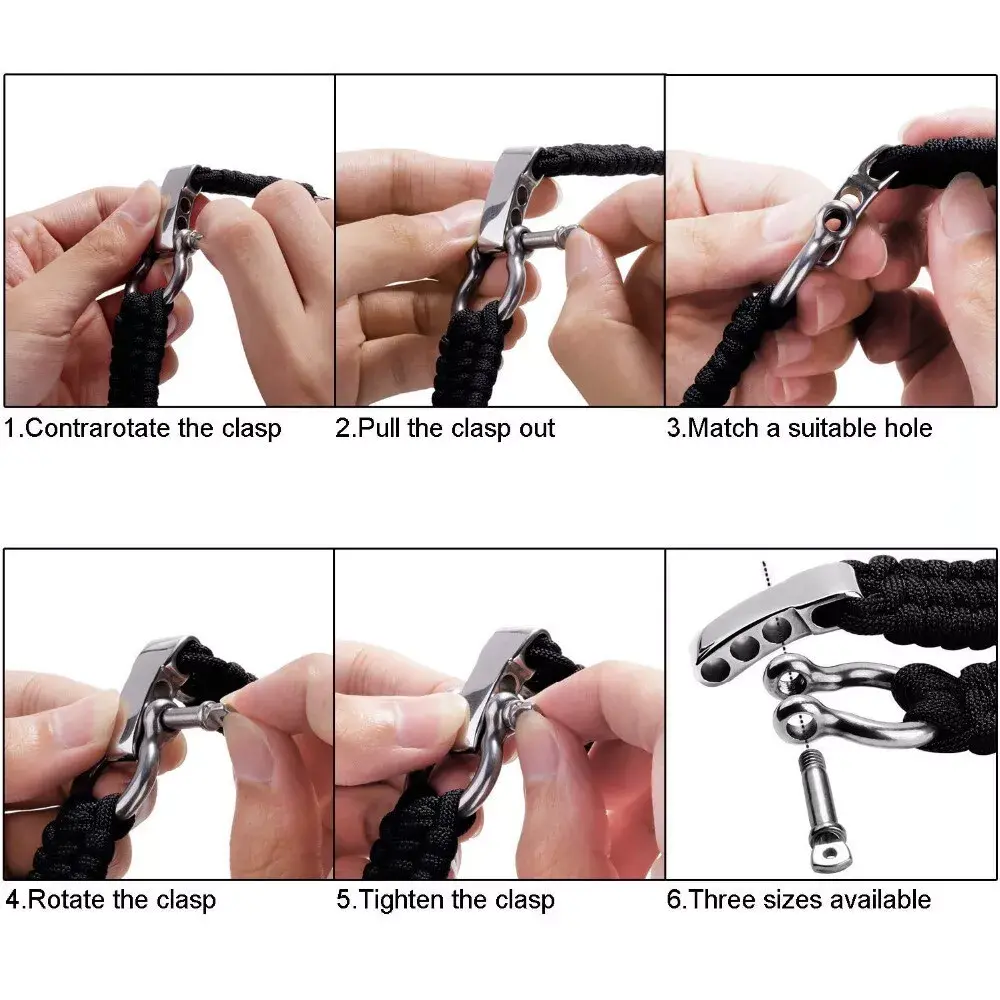 1.Contrarotate the clasp

2.Pull the clasp out

3.Match a suitable hole

4.Rotate the clasp

5.Tighten the clasp

6.Three sizes available