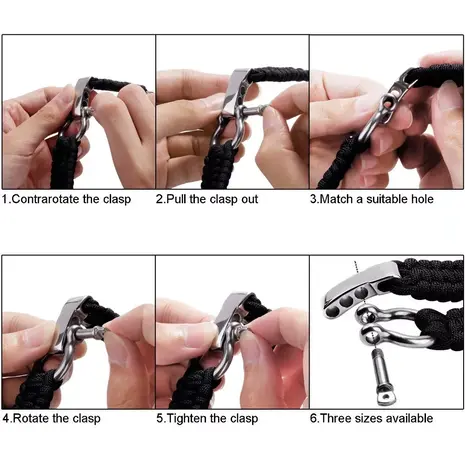 1.Contrarotate the clasp

2.Pull the clasp out

3.Match a suitable hole

4.Rotate the clasp

5.Tighten the clasp

6.Three sizes available