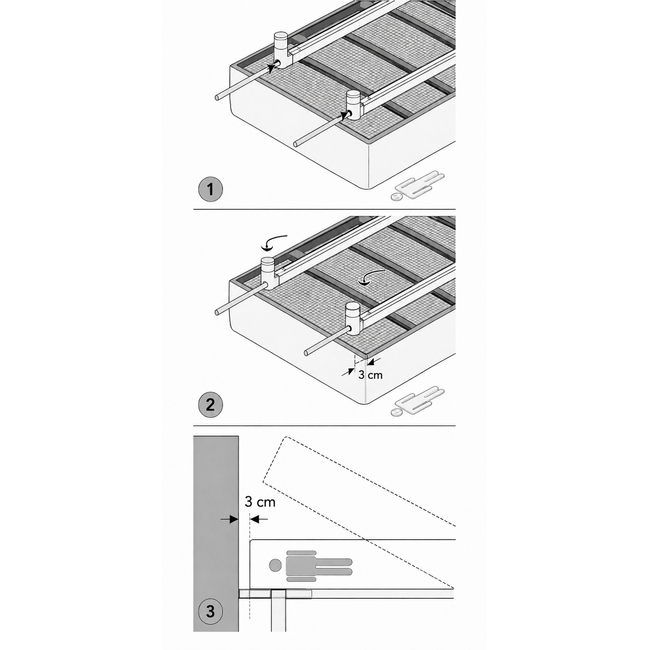 1

3 cm

2

3 cm

3