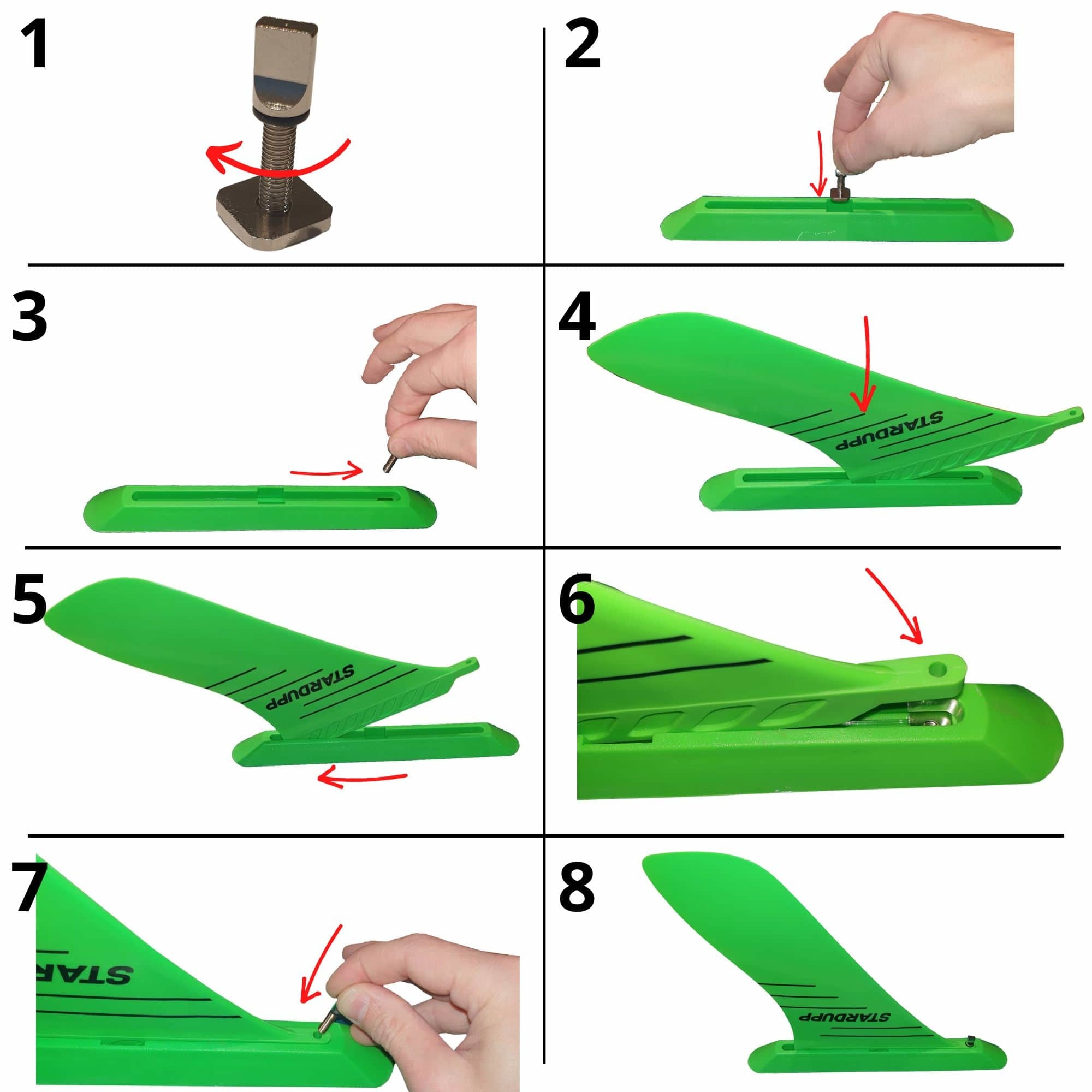 1

2

3

4

STARDUPP

5

STARDUPP

6

7

STAR

8

STARDUPP