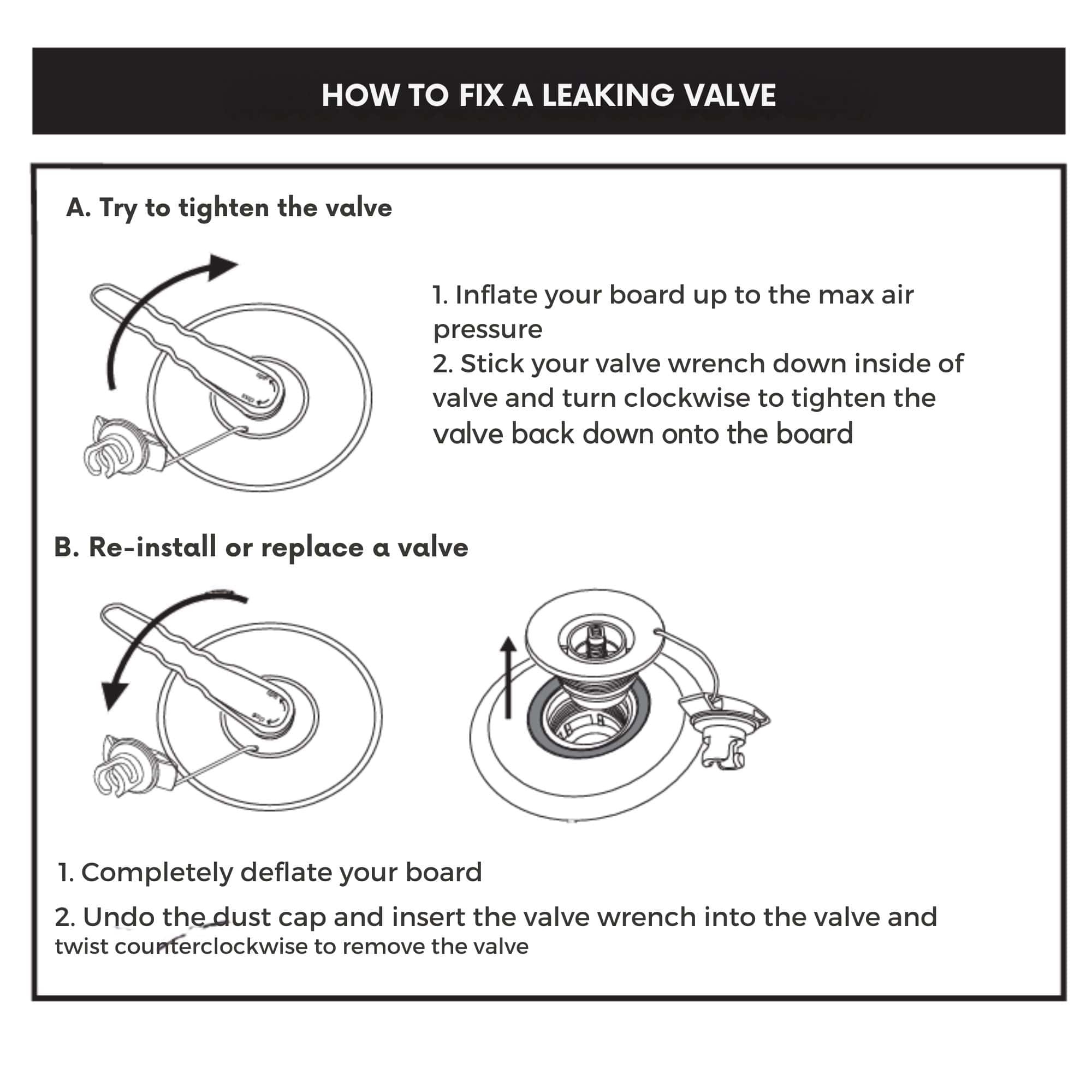 HOW TO FIX A LEAKING VALVE

A. Try to tighten the valve

1. Inflate your board up to the max air pressure
2. Stick your valve wrench down inside of valve and turn clockwise to tighten the valve back down onto the board

B. Re-install or replace a valve

1. Completely deflate your board

2. Undo the dust cap and insert the valve wrench into the valve and twist counterclockwise to remove the valve