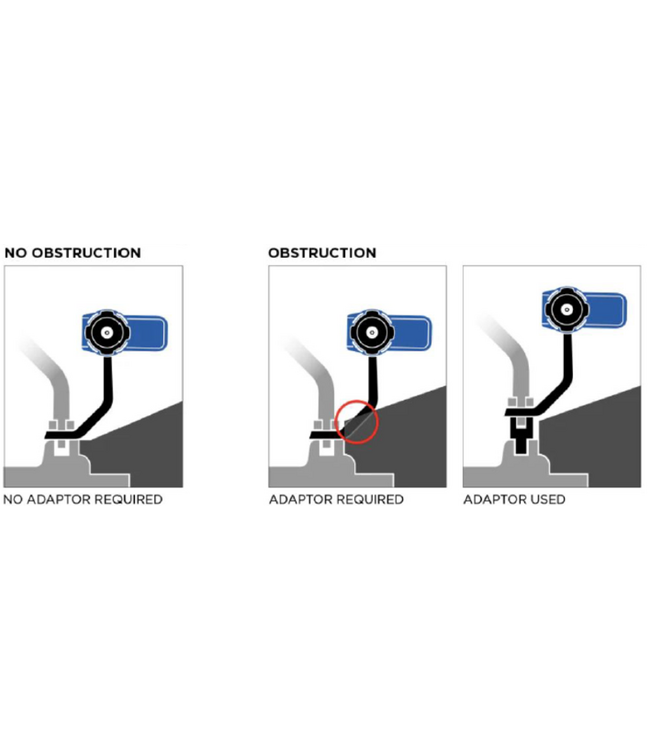 NO OBSTRUCTION

NO ADAPTOR REQUIRED

OBSTRUCTION

ADAPTOR REQUIRED

ADAPTOR USED