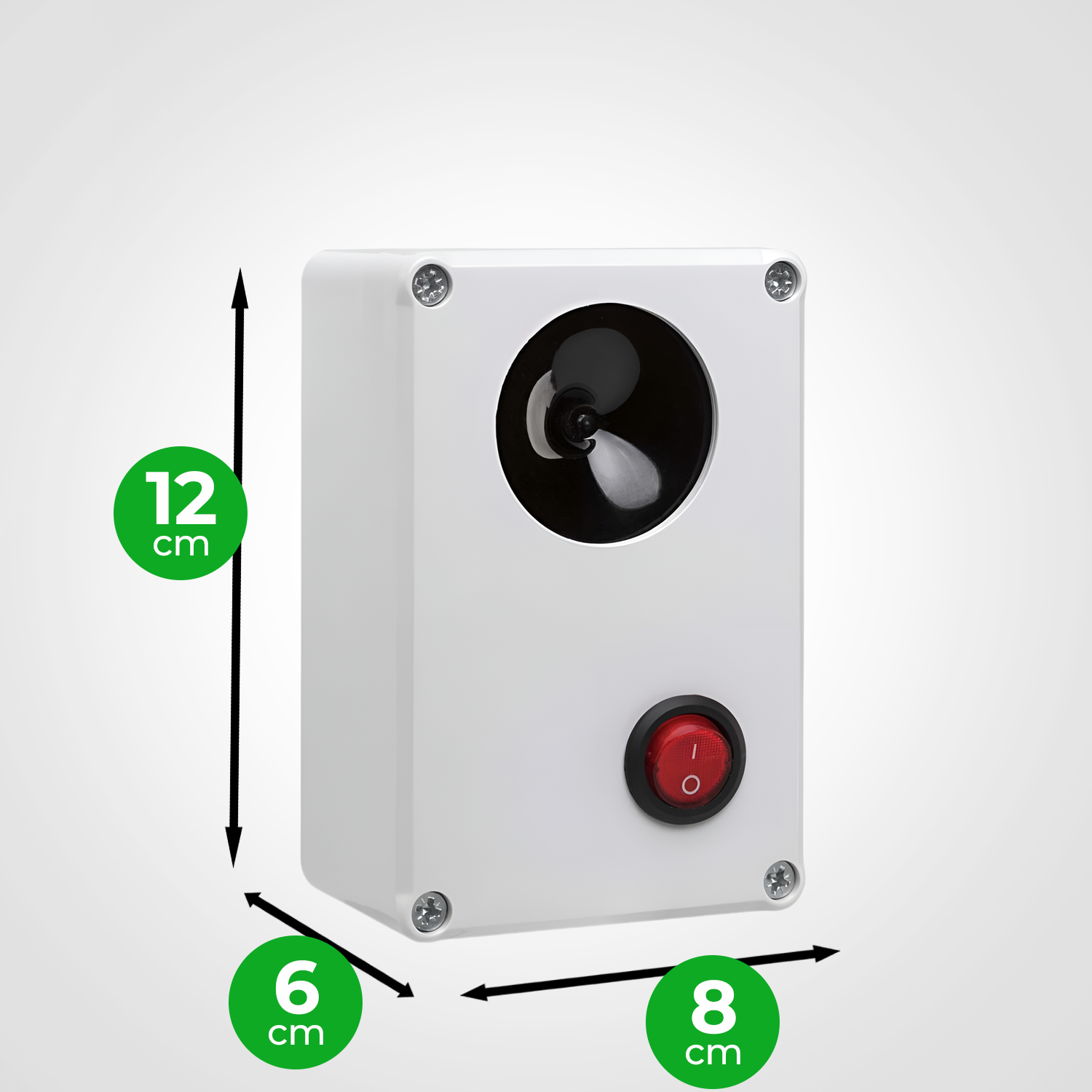 12 cm

I
O

6 cm

8 cm