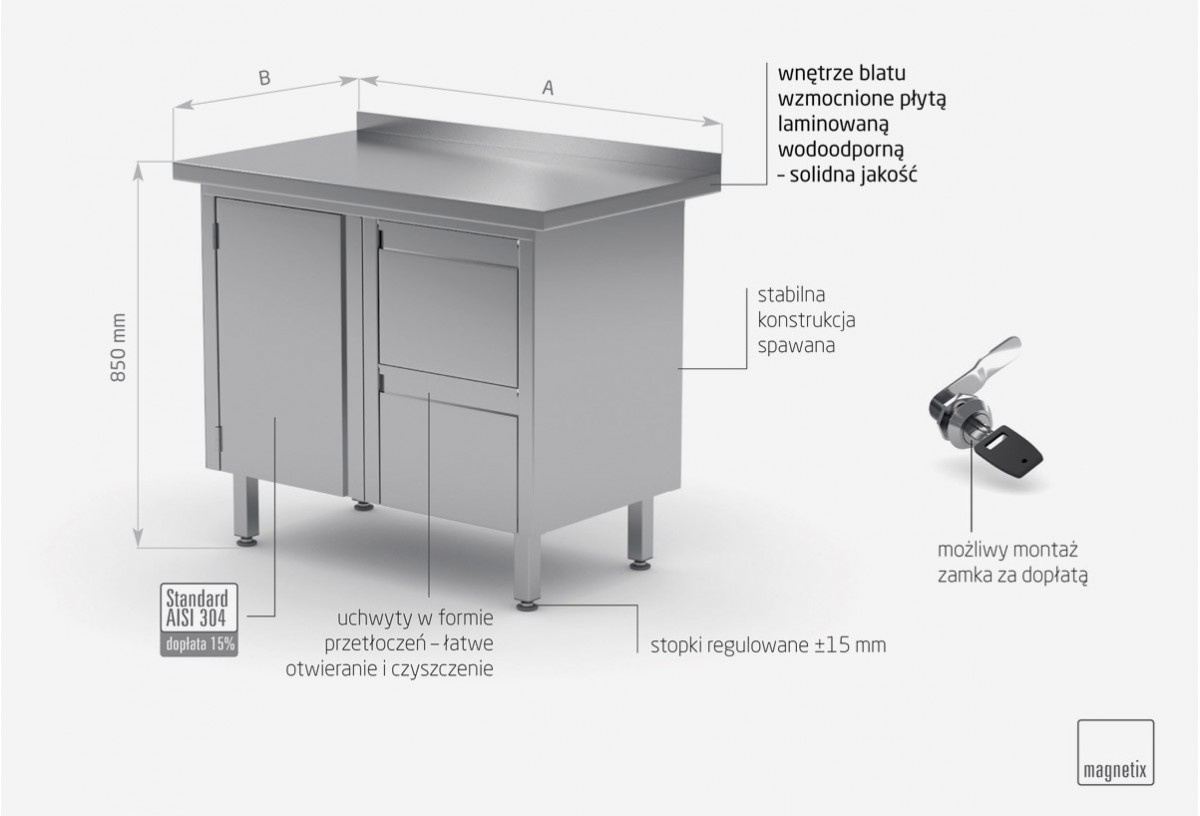 B

A

wnętrze blatu wzmocnione płytą laminowaną wodoodporną – solidna jakość

850 mm

stabilna konstrukcja spawana

możliwy montaż zamka za dopłatą

Standard AISI 304 dopłata 15%

uchwyty w formie przetłoczeń – łatwe otwieranie i czyszczenie

stopki regulowane ±15 mm

magnetix