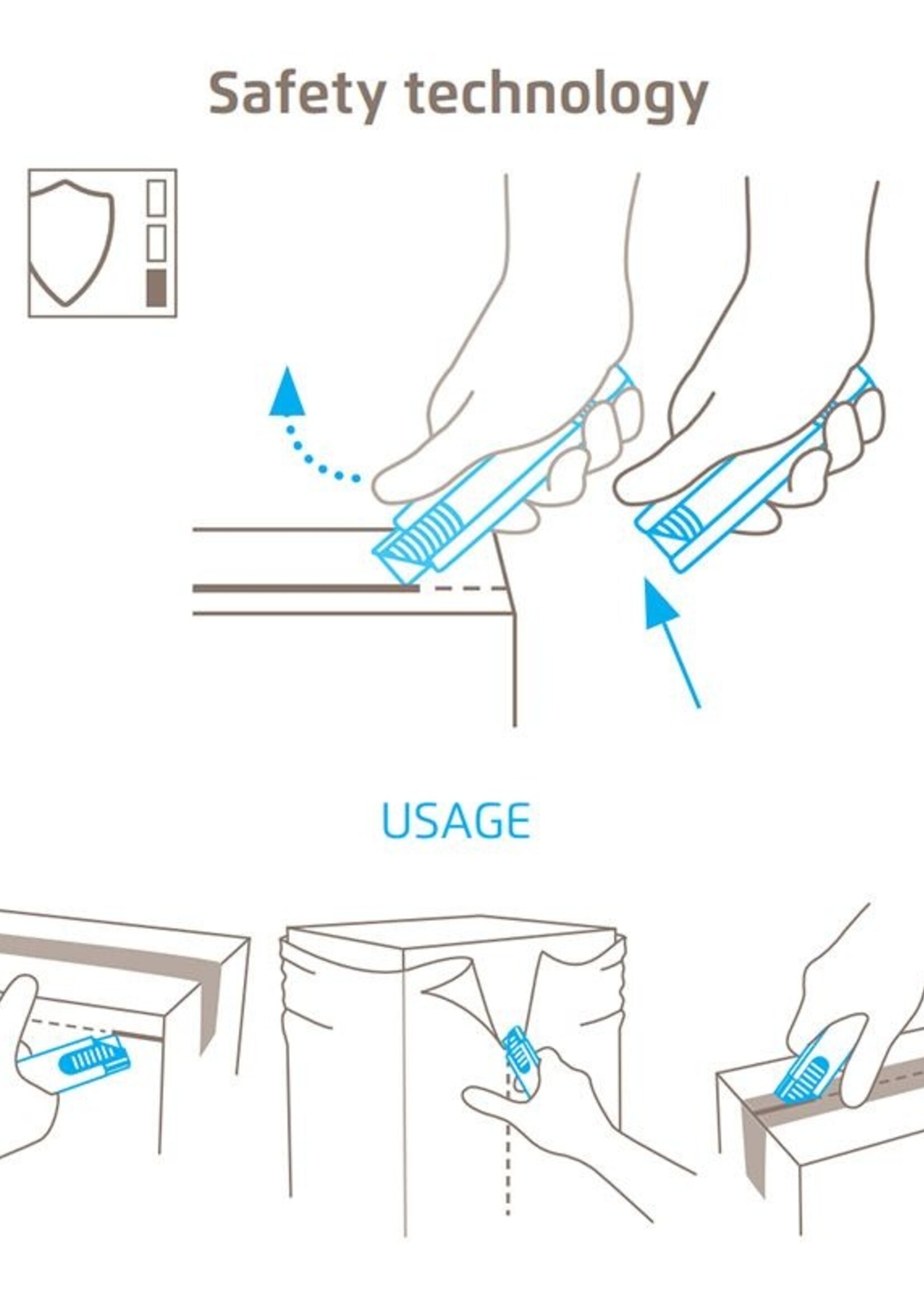 Safety technology

USAGE