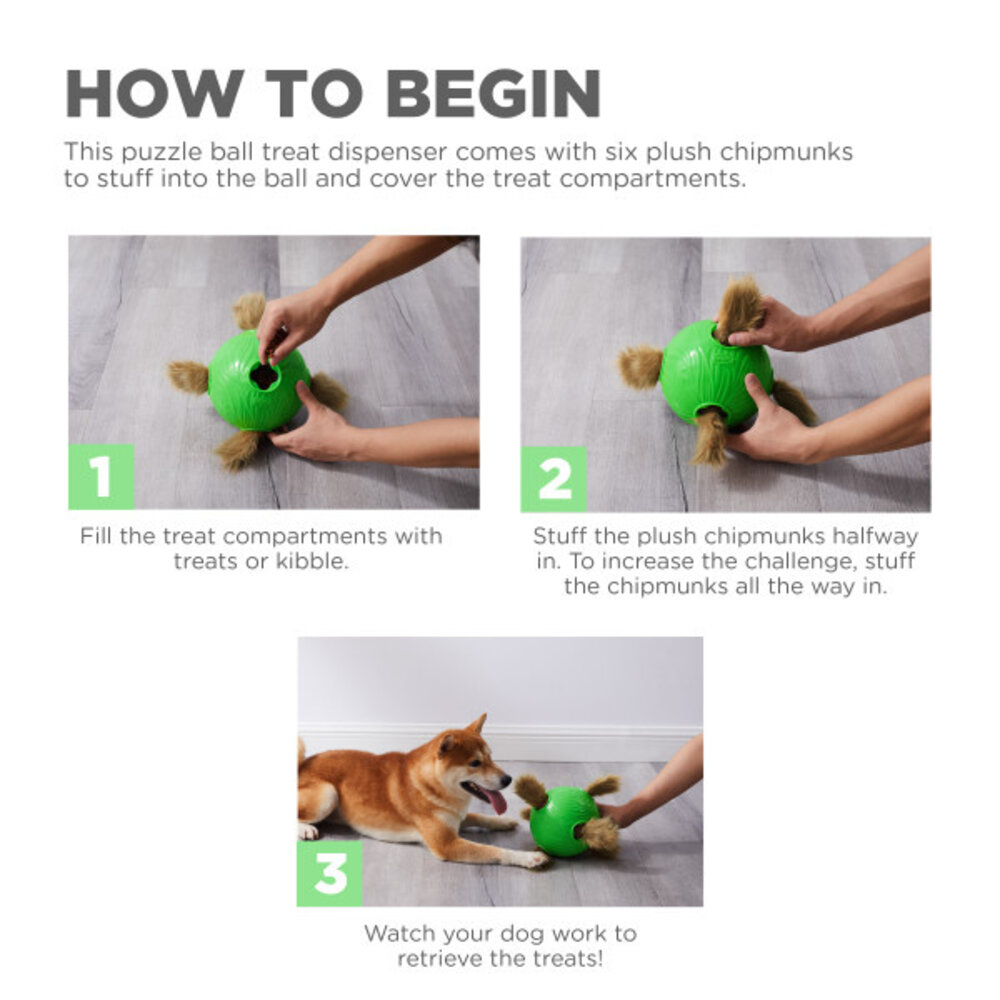 HOW TO BEGIN

This puzzle ball treat dispenser comes with six plush chipmunks to stuff into the ball and cover the treat compartments.

1

Fill the treat compartments with treats or kibble.

2

Stuff the plush chipmunks halfway in. To increase the challenge, stuff the chipmunks all the way in.

3

Watch your dog work to retrieve the treats!