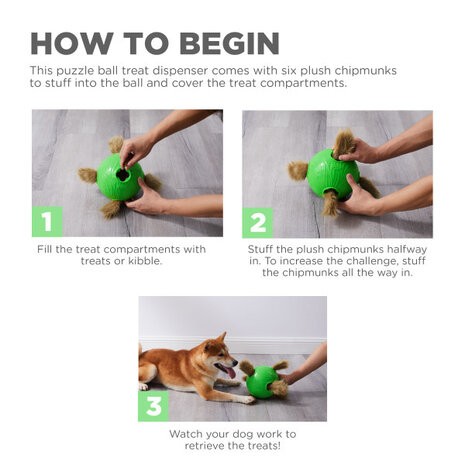 HOW TO BEGIN

This puzzle ball treat dispenser comes with six plush chipmunks to stuff into the ball and cover the treat compartments.

1

Fill the treat compartments with treats or kibble.

2

Stuff the plush chipmunks halfway in. To increase the challenge, stuff the chipmunks all the way in.

3

Watch your dog work to retrieve the treats!