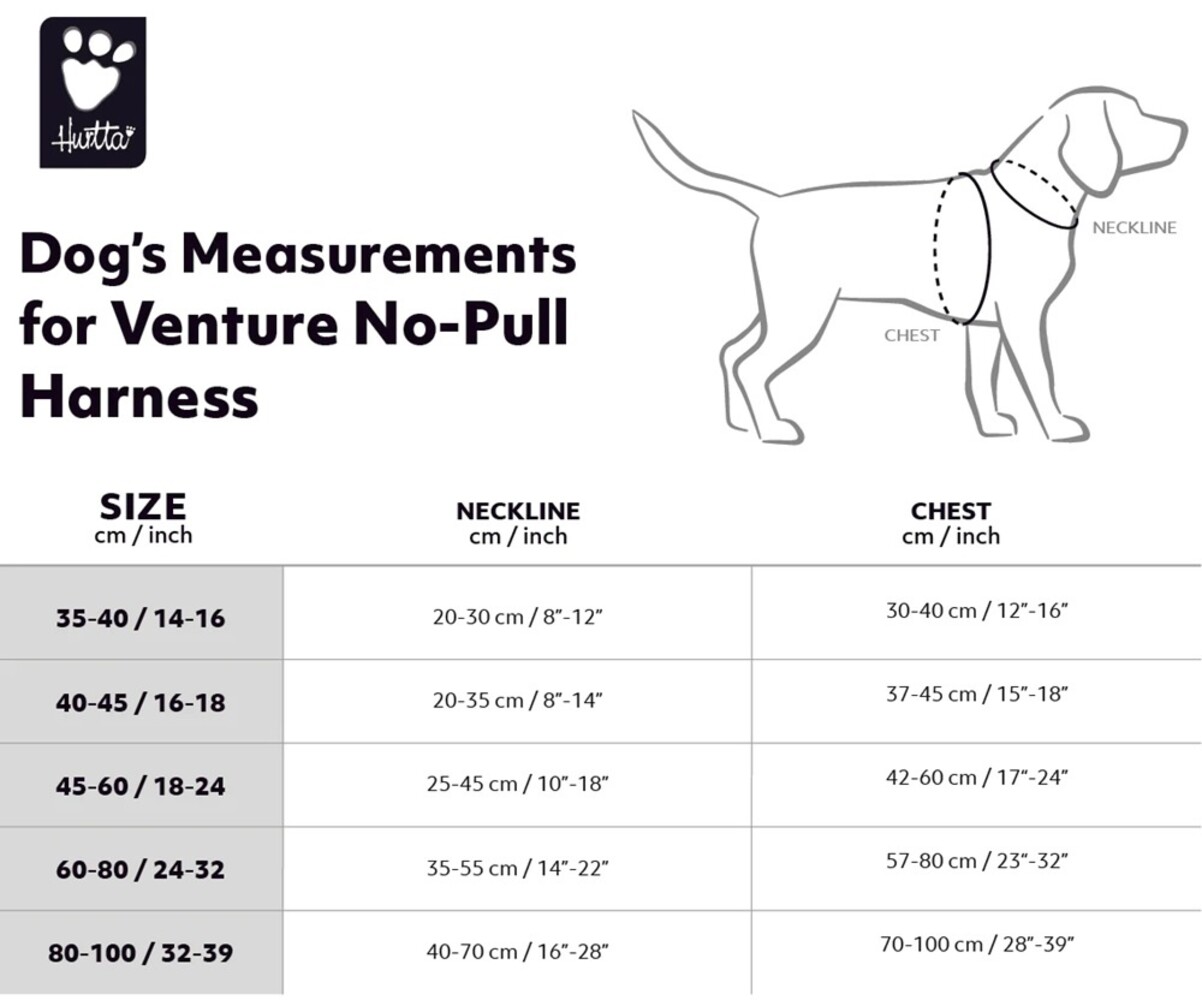 Hurtta

Dog's Measurements for Venture No-Pull Harness

NECKLINE

CHEST

| SIZE cm / inch | NECKLINE cm / inch | CHEST cm / inch |
|---|---|---|
| 35-40 / 14-16 | 20-30 cm / 8"-12" | 30-40 cm / 12"-16" |
| 40-45 / 16-18 | 20-35 cm / 8"-14" | 37-45 cm / 15"-18" |
| 45-60 / 18-24 | 25-45 cm / 10"-18" | 42-60 cm / 17"-24" |
| 60-80 / 24-32 | 35-55 cm / 14"-22" | 57-80 cm / 23"-32" |
| 80-100 / 32-39 | 40-70 cm / 16"-28" | 70-100 cm / 28"-39" |