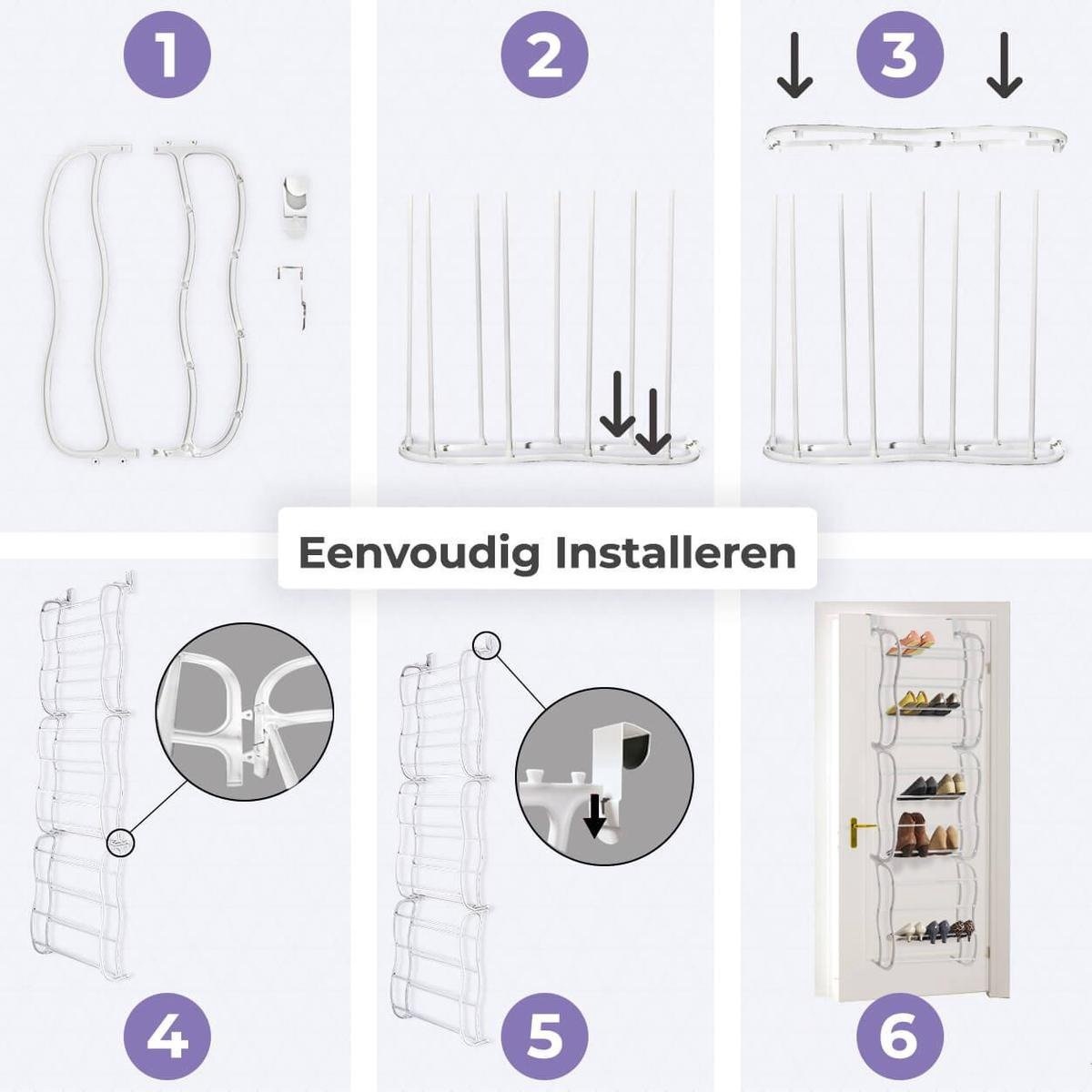 1

2

3

Eenvoudig Installeren

4

5

6