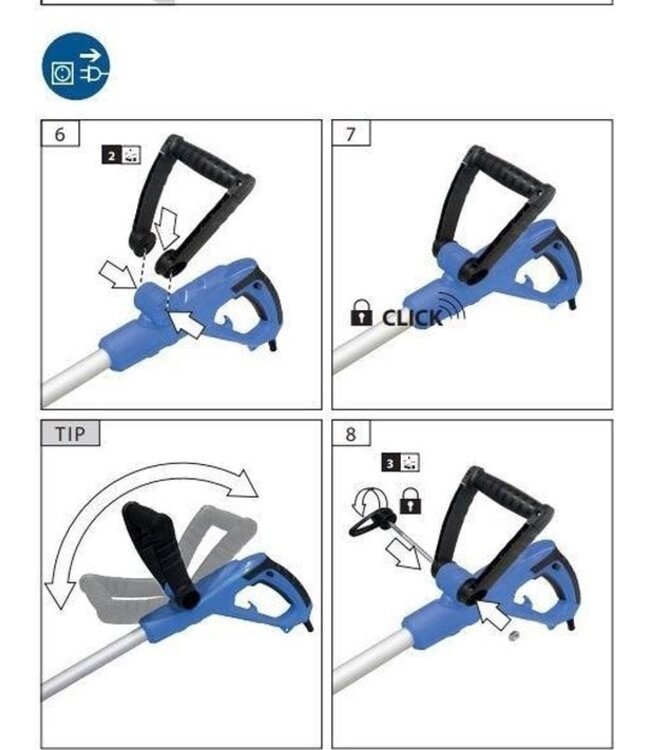 6

2

7

CLICK

TIP

8

3