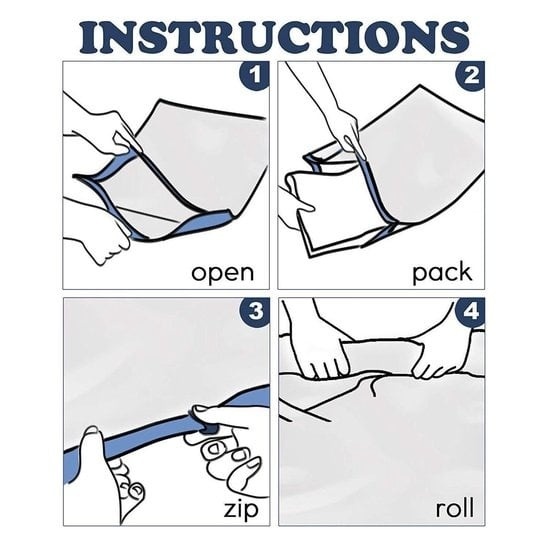 INSTRUCTIONS

1

open

2

pack

3

zip

4

roll