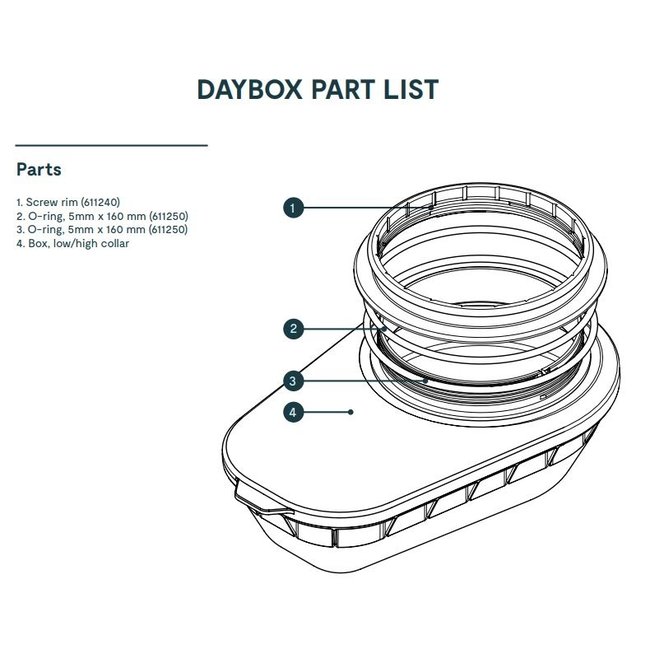 DAYBOX PART LIST

Parts

1. Screw rim (611240)
2. O-ring, 5mm x 160 mm (611250)
3. O-ring, 5mm x 160 mm (611250)
4. Box, low/high collar

1

2

3

4