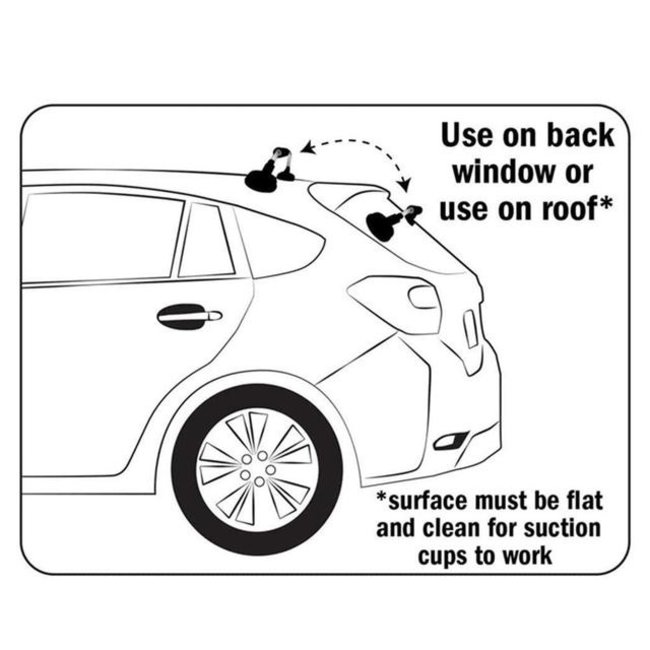 Use on back window or use on roof*

*surface must be flat and clean for suction cups to work