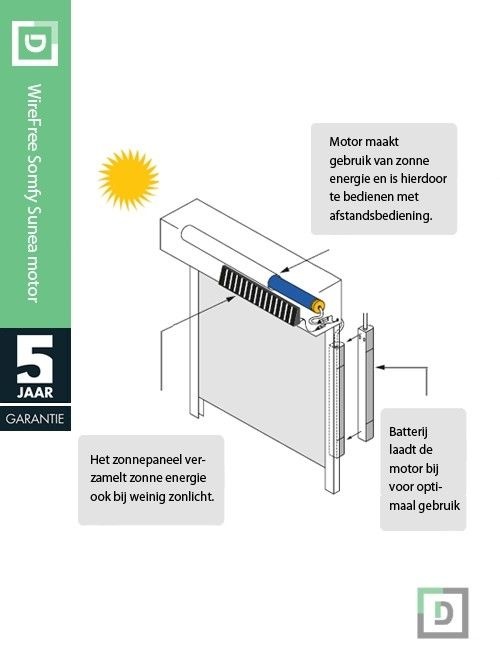 D

WireFree Somfy Sunea motor

5
JAAR
GARANTIE

Motor maakt gebruik van zonne energie en is hierdoor te bedienen met afstandsbediening.

Het zonnepaneel verzamelt zonne energie ook bij weinig zonlicht.

Batterij laadt de motor bij voor optimaal gebruik

D