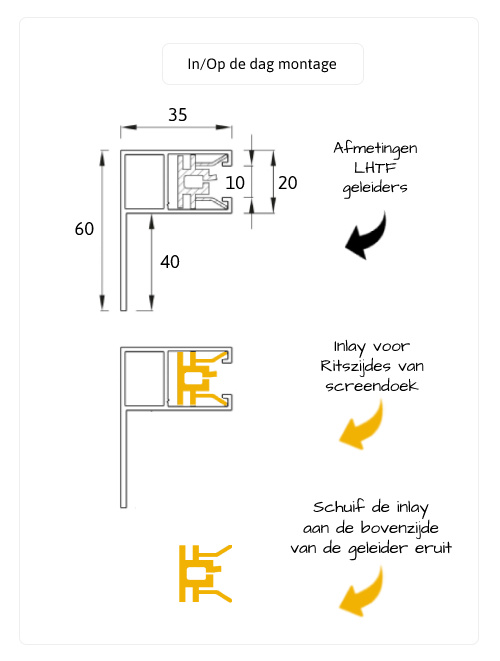 In/Op de dag montage

35

10

20

60

40

Afmetingen LHTF geleiders

Inlay voor Ritszijdes van screendoek

Schuif de inlay aan de bovenzijde van de geleider eruit