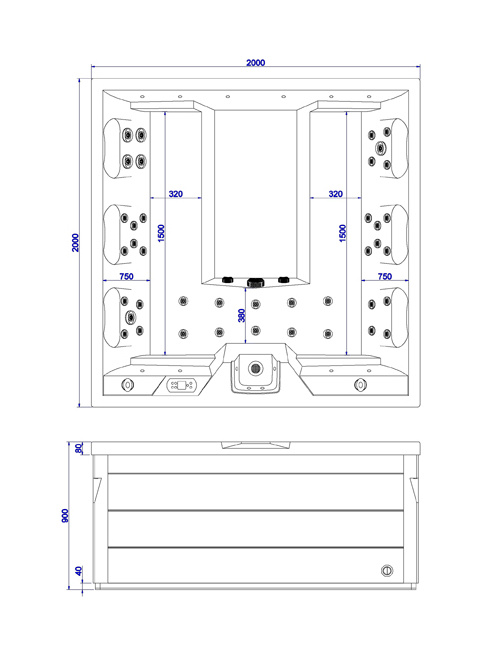 2000
2000
320
320
1500
1500
750
750
380
80
900
40