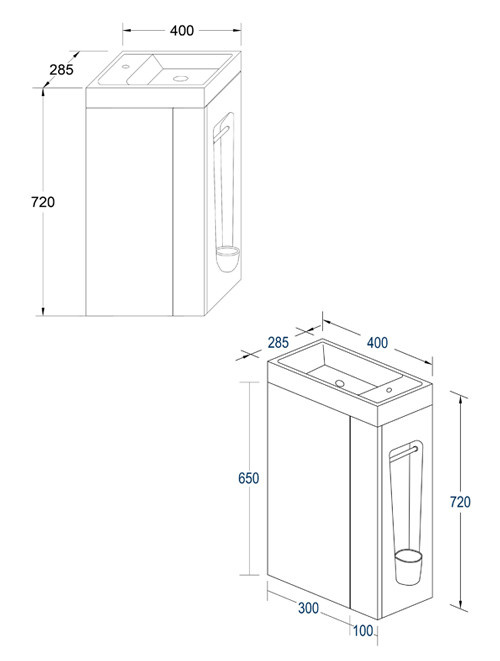 400
285
720

285
400
650
720
300
100