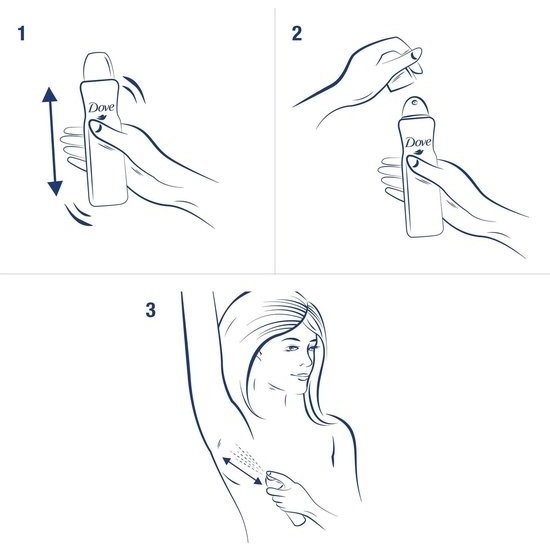 1

Dove

2

Dove

3