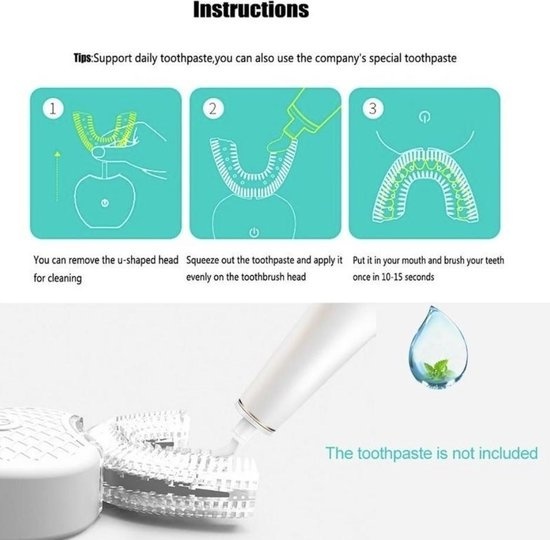 Instructions

Tips:Support daily toothpaste,you can also use the company's special toothpaste

1

2

3

You can remove the u-shaped head for cleaning

Squeeze out the toothpaste and apply it evenly on the toothbrush head

Put it in your mouth and brush your teeth once in 10-15 seconds

The toothpaste is not included