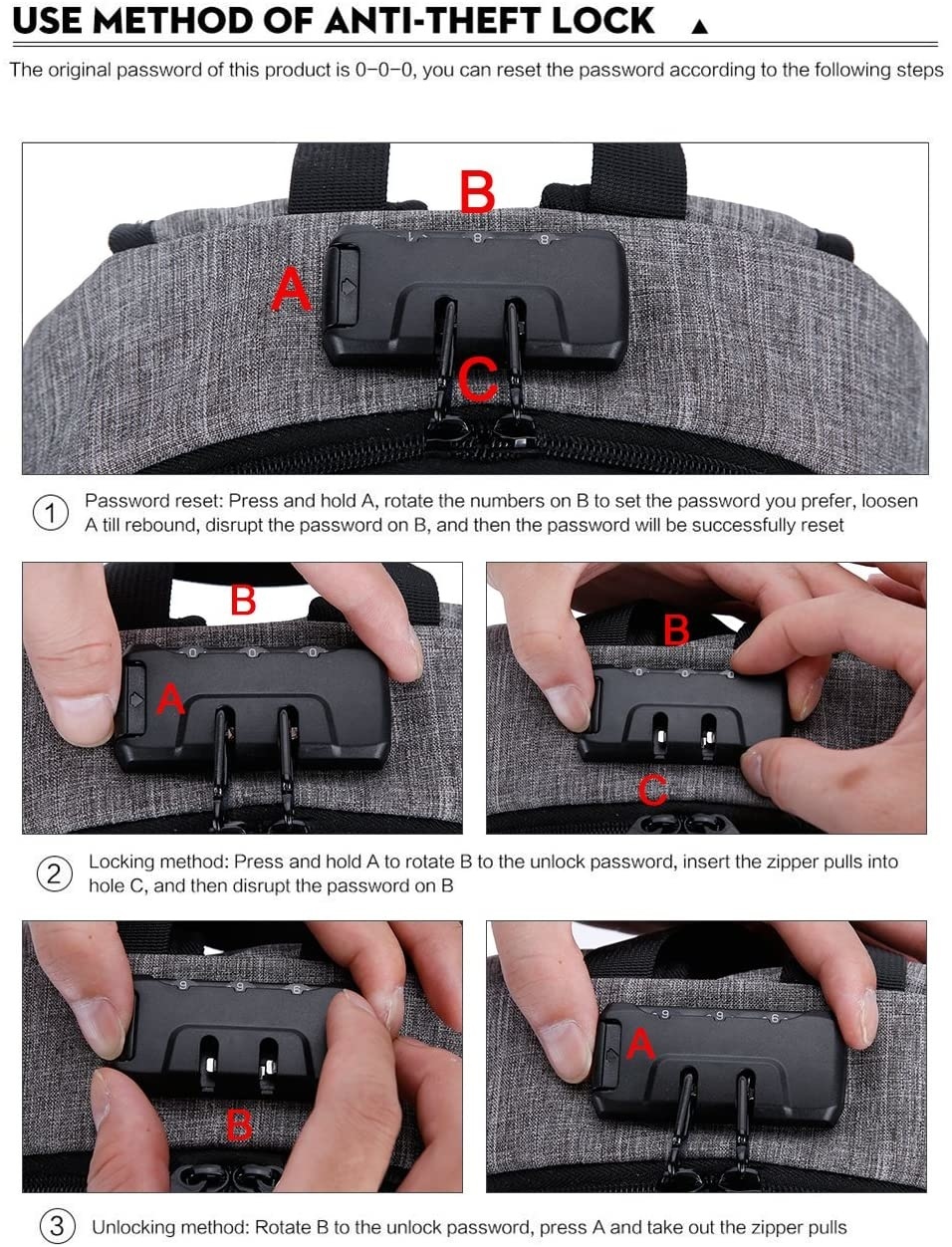 USE METHOD OF ANTI-THEFT LOCK ▲

The original password of this product is 0-0-0, you can reset the password according to the following steps

B

A

C

① Password reset: Press and hold A, rotate the numbers on B to set the password you prefer, loosen A till rebound, disrupt the password on B, and then the password will be successfully reset

B

A

B

C

② Locking method: Press and hold A to rotate B to the unlock password, insert the zipper pulls into hole C, and then disrupt the password on B

B

A

③ Unlocking method: Rotate B to the unlock password, press A and take out the zipper pulls