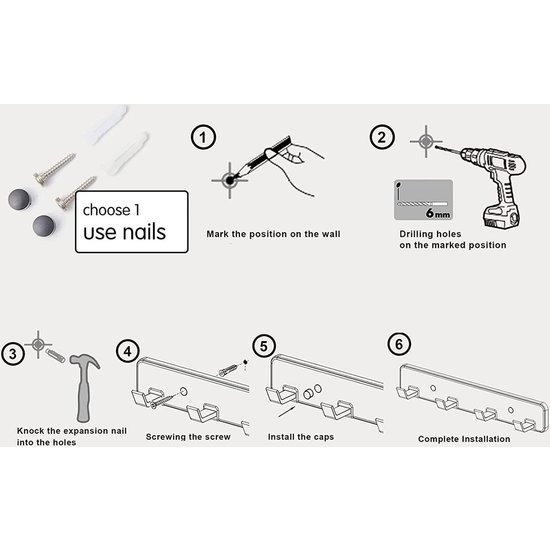 choose 1
use nails

1
Mark the position on the wall

2
6mm
Drilling holes on the marked position

3
Knock the expansion nail into the holes

4
Screwing the screw

5
Install the caps

6
Complete Installation