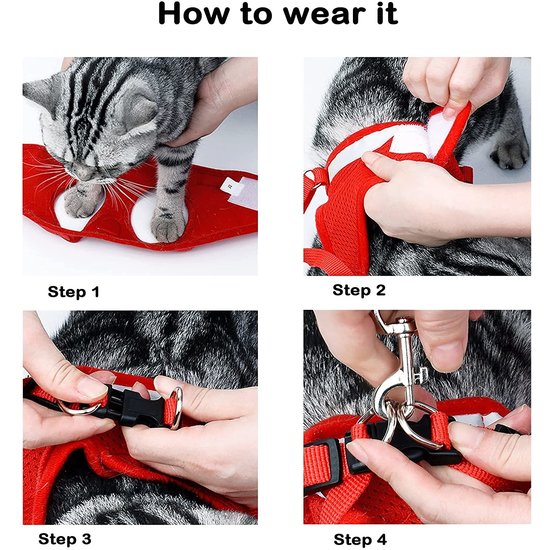 How to wear it

Step 1

Step 2

Step 3

Step 4