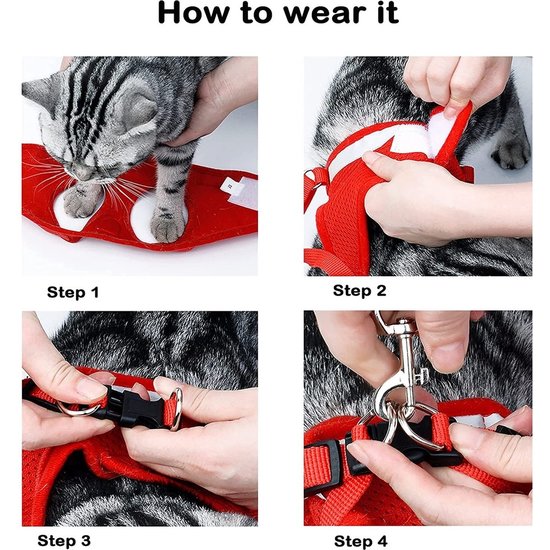 How to wear it

Step 1

Step 2

Step 3

Step 4