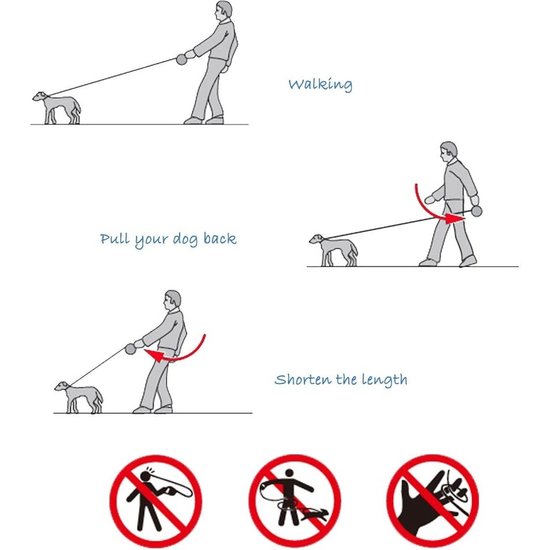 Walking

Pull your dog back

Shorten the length