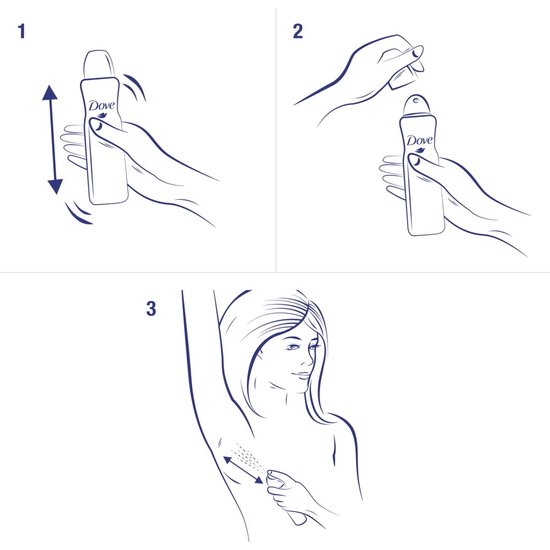 1

Dove

2

Dove

3