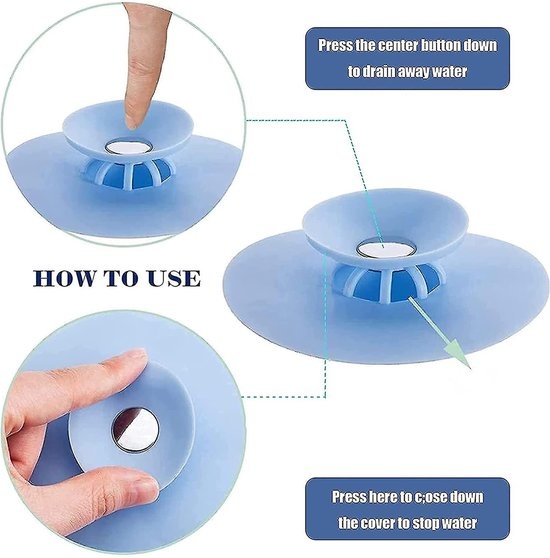 Press the center button down to drain away water

HOW TO USE

Press here to c;ose down the cover to stop water