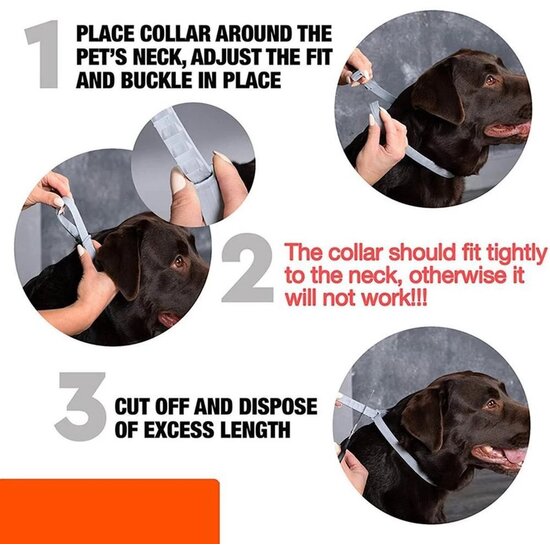 1 PLACE COLLAR AROUND THE PET'S NECK, ADJUST THE FIT AND BUCKLE IN PLACE

2 The collar should fit tightly to the neck, otherwise it will not work!!!

3 CUT OFF AND DISPOSE OF EXCESS LENGTH