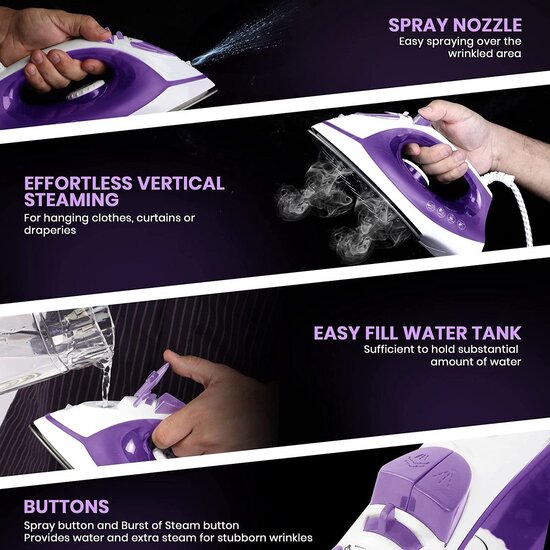 SPRAY NOZZLE
Easy spraying over the wrinkled area

EFFORTLESS VERTICAL STEAMING
For hanging clothes, curtains or draperies

EASY FILL WATER TANK
Sufficient to hold substantial amount of water

BUTTONS
Spray button and Burst of Steam button
Provides water and extra steam for stubborn wrinkles