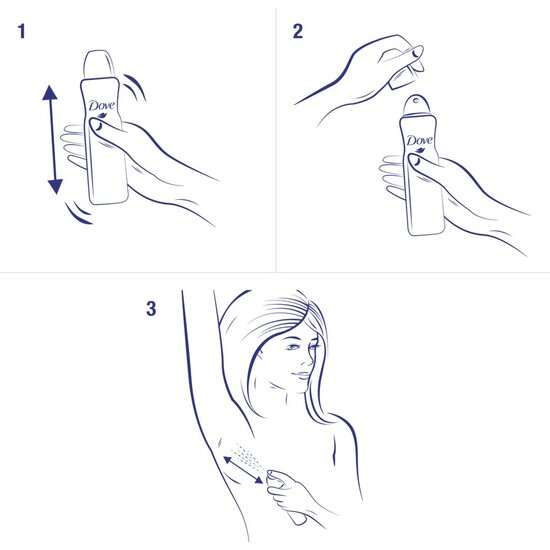 1

Dove

2

Dove

3