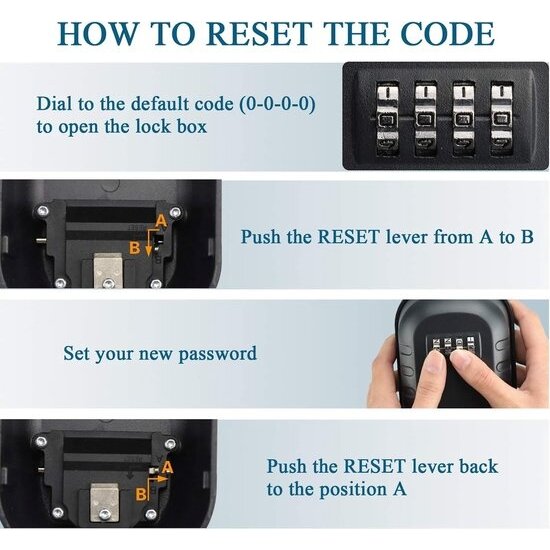 HOW TO RESET THE CODE

Dial to the default code (0-0-0-0) to open the lock box

A

B

Push the RESET lever from A to B

Set your new password

A

B

Push the RESET lever back to the position A