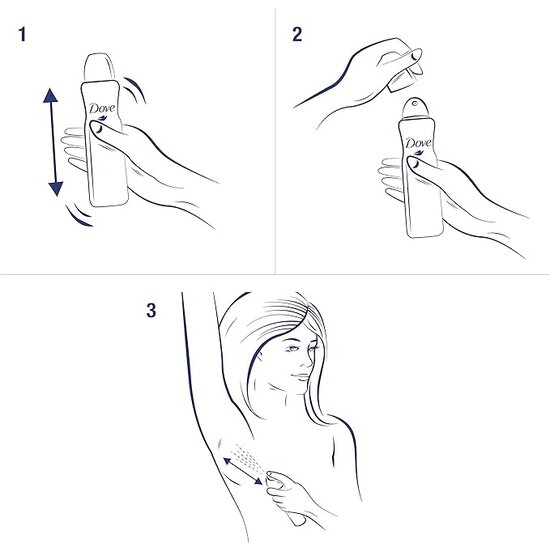 1

Dove

2

Dove

3