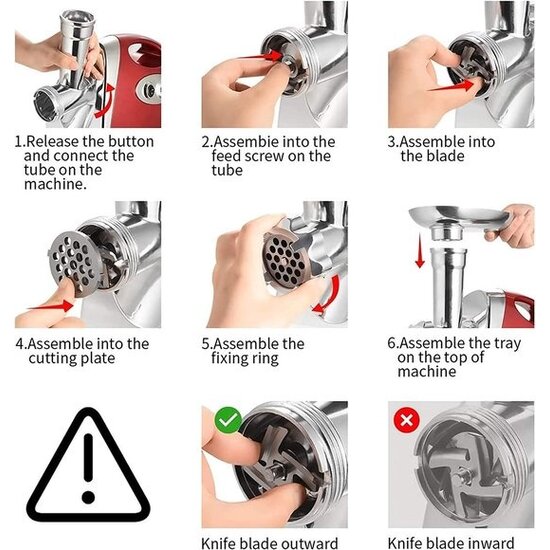 1.Release the button and connect the tube on the machine.

2.Assembie into the feed screw on the tube

3.Assemble into the blade

4.Assemble into the cutting plate

5.Assemble the fixing ring

6.Assemble the tray on the top of machine

Knife blade outward

Knife blade inward