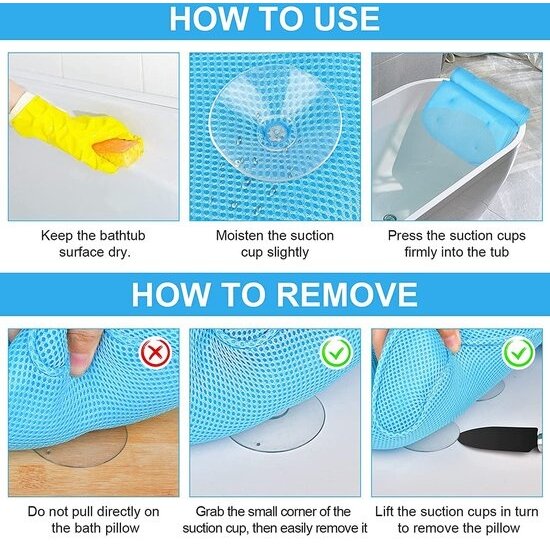 HOW TO USE

Keep the bathtub surface dry.

Moisten the suction cup slightly

Press the suction cups firmly into the tub

HOW TO REMOVE

Do not pull directly on the bath pillow

Grab the small corner of the suction cup, then easily remove it

Lift the suction cups in turn to remove the pillow