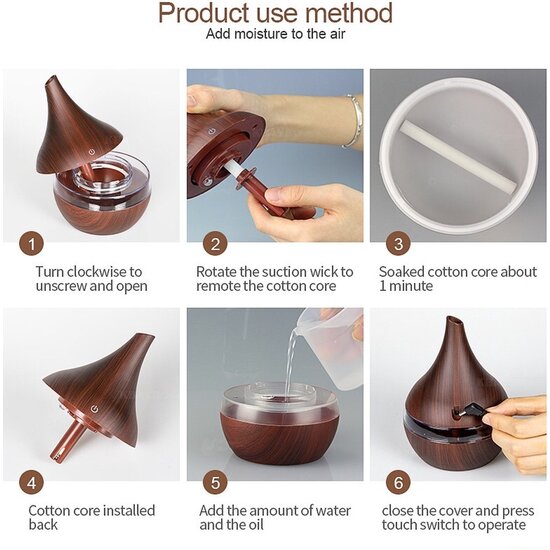 Product use method
Add moisture to the air

1
Turn clockwise to unscrew and open

2
Rotate the suction wick to remote the cotton core

3
Soaked cotton core about 1 minute

4
Cotton core installed back

5
Add the amount of water and the oil

6
close the cover and press touch switch to operate