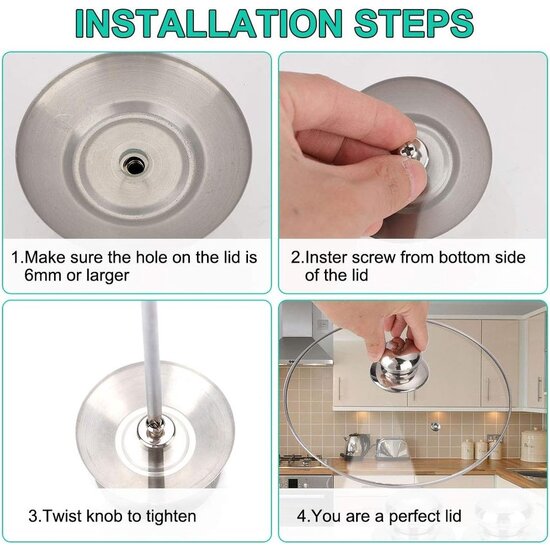 INSTALLATION STEPS

1.Make sure the hole on the lid is 6mm or larger

2.Inster screw from bottom side of the lid

3.Twist knob to tighten

4.You are a perfect lid