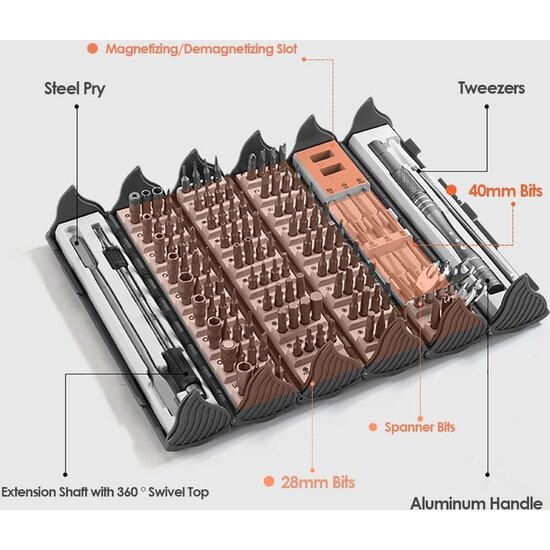 Magnetizing/Demagnetizing Slot

Steel Pry

Tweezers

40mm Bits

Spanner Bits

28mm Bits

Extension Shaft with 360 ° Swivel Top

Aluminum Handle