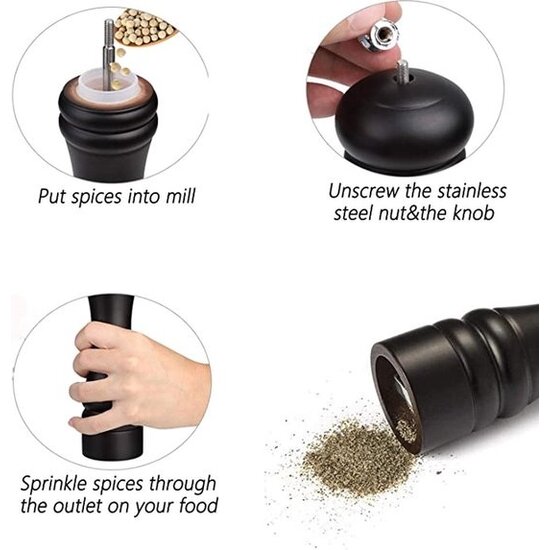 Put spices into mill

Unscrew the stainless steel nut&the knob

Sprinkle spices through the outlet on your food