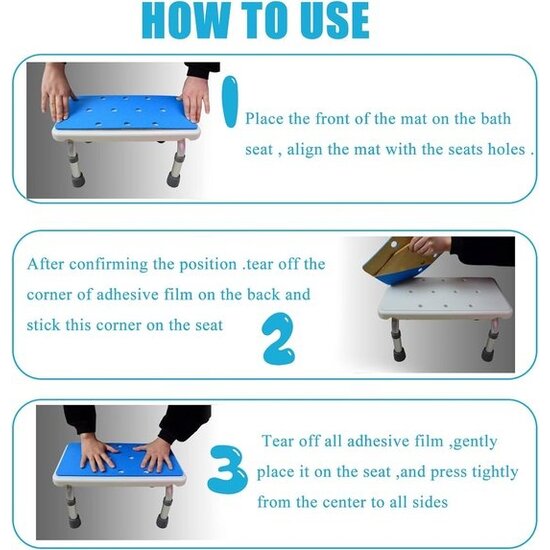 HOW TO USE

1

Place the front of the mat on the bath seat , align the mat with the seats holes .

After confirming the position .tear off the corner of adhesive film on the back and stick this corner on the seat

2

3

Tear off all adhesive film ,gently place it on the seat ,and press tightly from the center to all sides