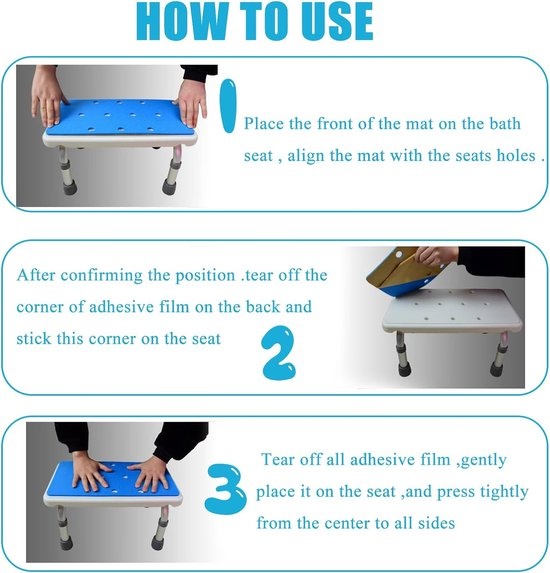 HOW TO USE

1 Place the front of the mat on the bath seat , align the mat with the seats holes .

After confirming the position .tear off the corner of adhesive film on the back and stick this corner on the seat 2

3 Tear off all adhesive film ,gently place it on the seat ,and press tightly from the center to all sides