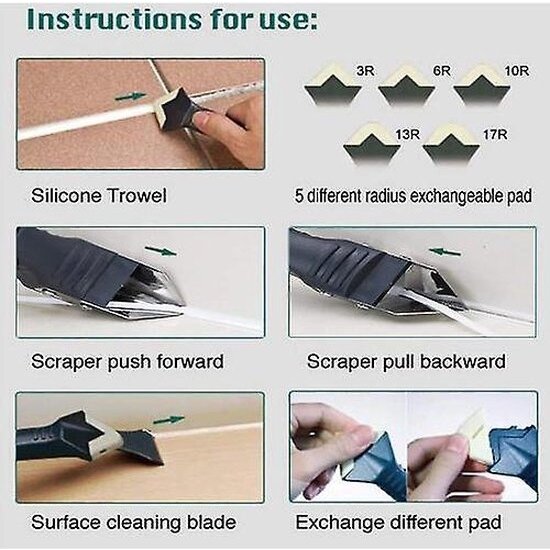 Instructions for use:

3R 6R 10R

13R 17R

Silicone Trowel

5 different radius exchangeable pad

Scraper push forward

Scraper pull backward

Surface cleaning blade

Exchange different pad