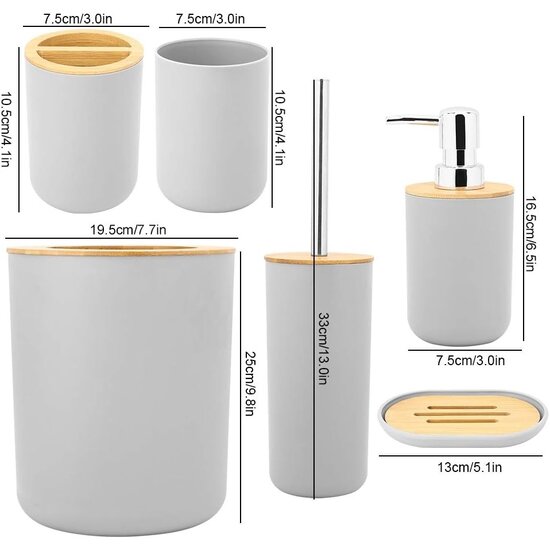 7.5cm/3.0in
7.5cm/3.0in
10.5cm/4.1in
10.5cm/4.1in
16.5cm/6.5in
19.5cm/7.7in
33cm/13.0in
25cm/9.8in
7.5cm/3.0in
13cm/5.1in