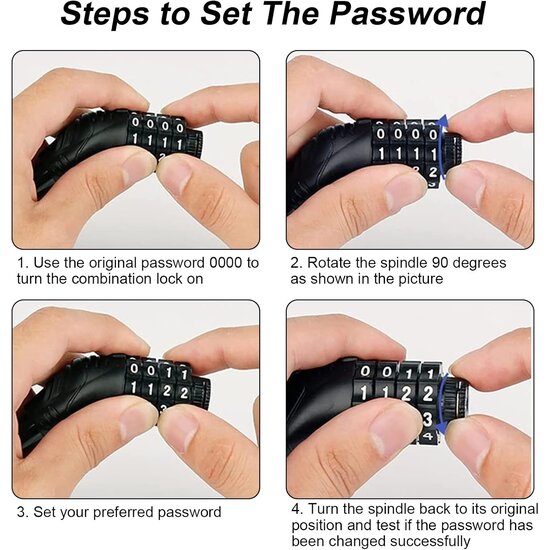 Steps to Set The Password

0 0 0 0
1 1 1 1

1. Use the original password 0000 to turn the combination lock on

0 0 0 0
1 1 1 1
2

2. Rotate the spindle 90 degrees as shown in the picture

0 0 1 1
1 1 2 2

3. Set your preferred password

0 0 1 1
1 1 2 2
3
4

4. Turn the spindle back to its original position and test if the password has been changed successfully