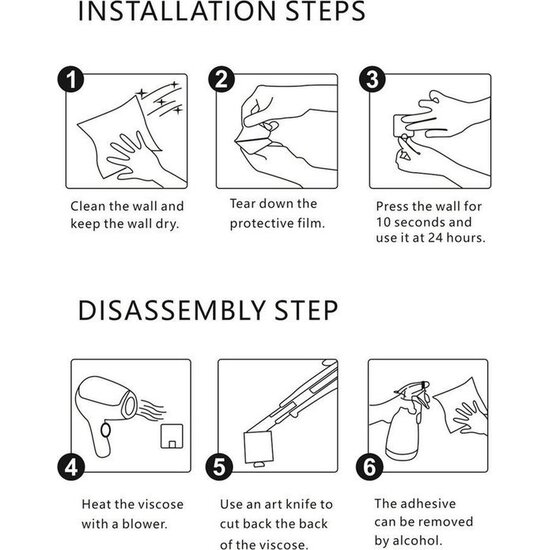 INSTALLATION STEPS

1
Clean the wall and keep the wall dry.

2
Tear down the protective film.

3
Press the wall for 10 seconds and use it at 24 hours.

DISASSEMBLY STEP

4
Heat the viscose with a blower.

5
Use an art knife to cut back the back of the viscose.

6
The adhesive can be removed by alcohol.