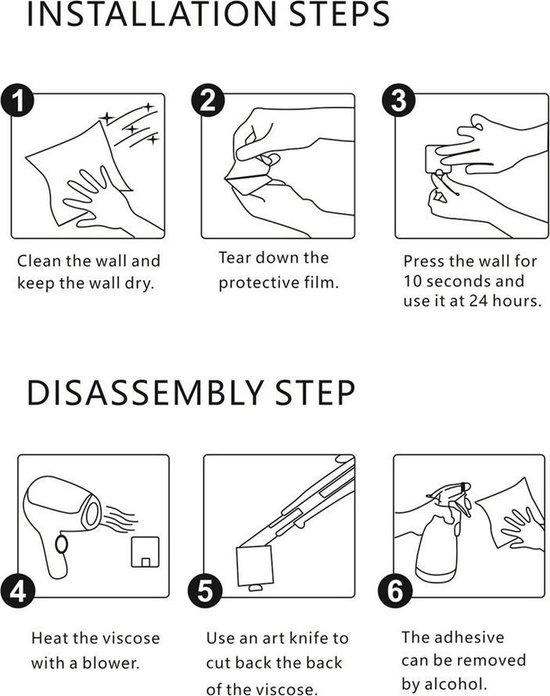 INSTALLATION STEPS

1
Clean the wall and keep the wall dry.

2
Tear down the protective film.

3
Press the wall for 10 seconds and use it at 24 hours.

DISASSEMBLY STEP

4
Heat the viscose with a blower.

5
Use an art knife to cut back the back of the viscose.

6
The adhesive can be removed by alcohol.