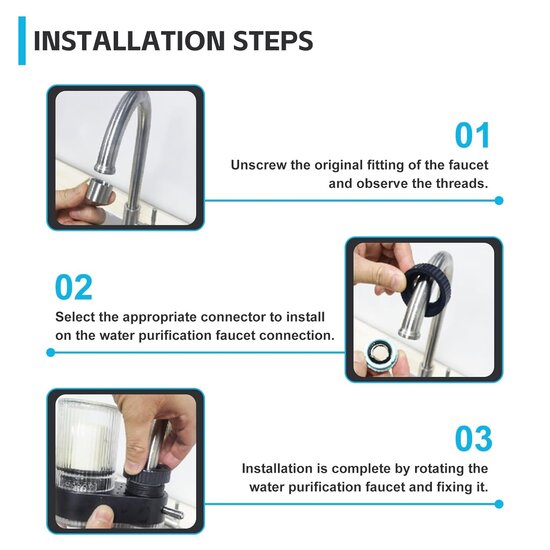 INSTALLATION STEPS

01
Unscrew the original fitting of the faucet and observe the threads.

02
Select the appropriate connector to install on the water purification faucet connection.

03
Installation is complete by rotating the water purification faucet and fixing it.