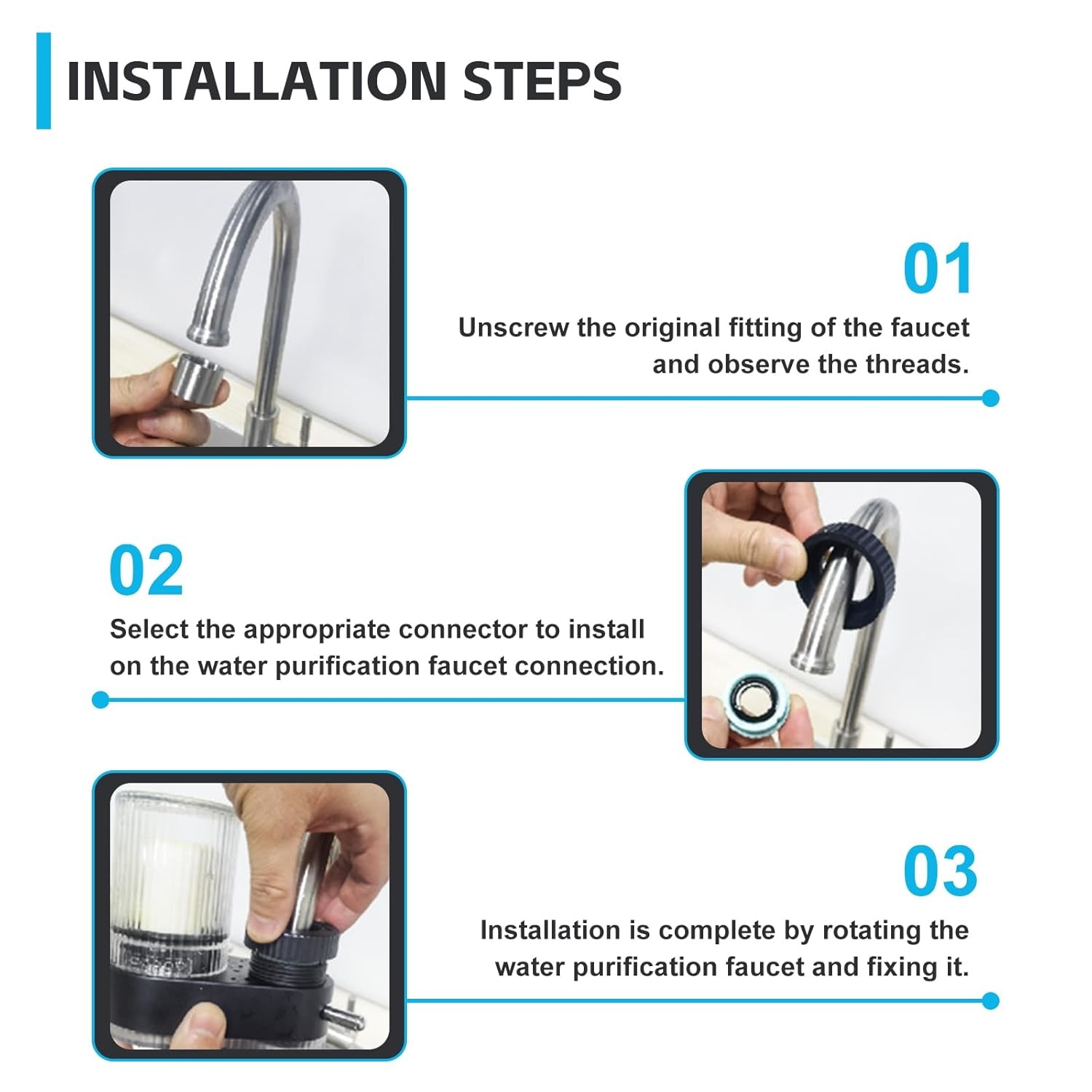 INSTALLATION STEPS

01

Unscrew the original fitting of the faucet and observe the threads.

02

Select the appropriate connector to install on the water purification faucet connection.

03

Installation is complete by rotating the water purification faucet and fixing it.